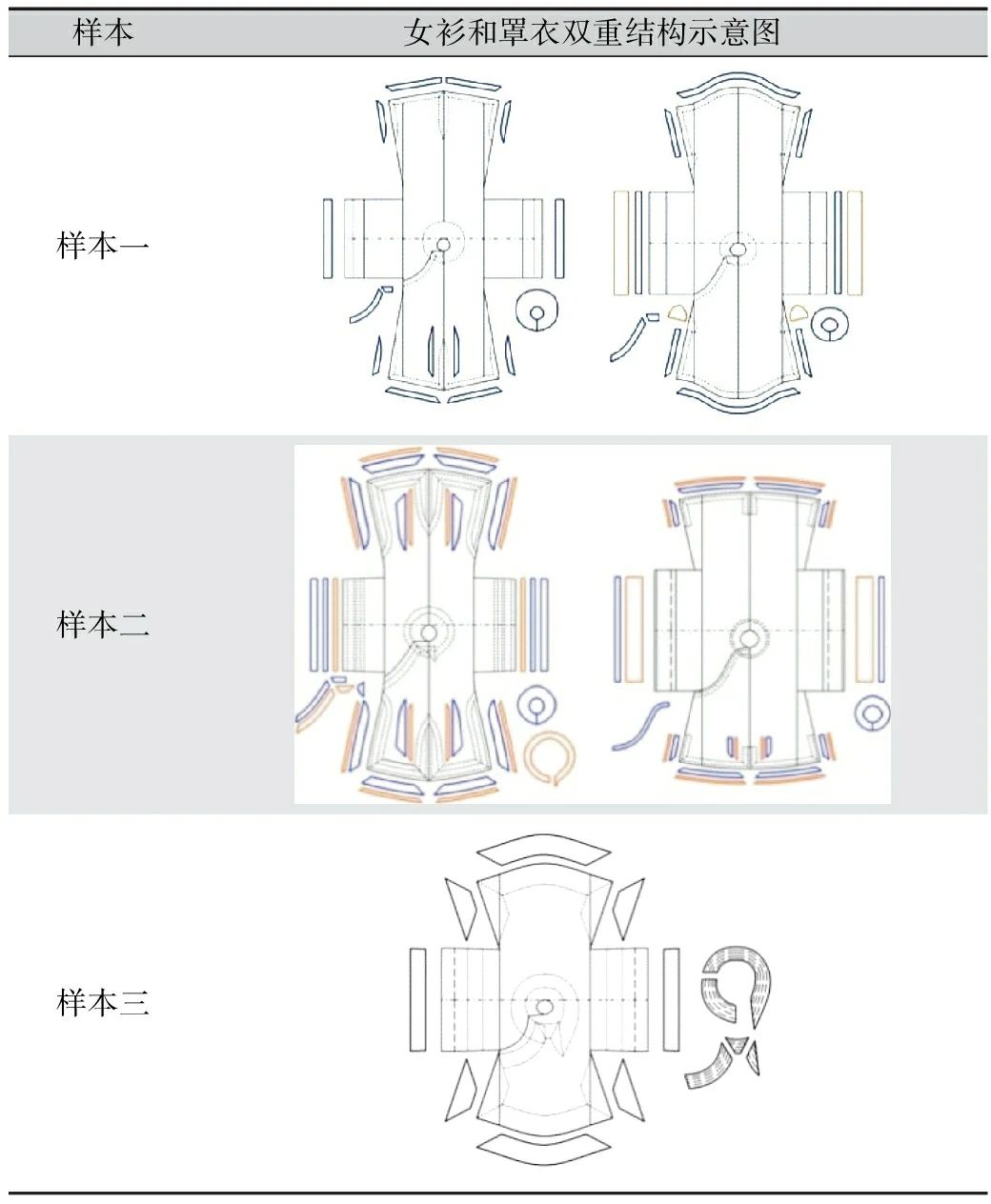 | 样本 | 女衫和罩衣双重结构示意图 |
|---|---|
| 样本一 | |
| 样本二 | |
| 样本三 | |